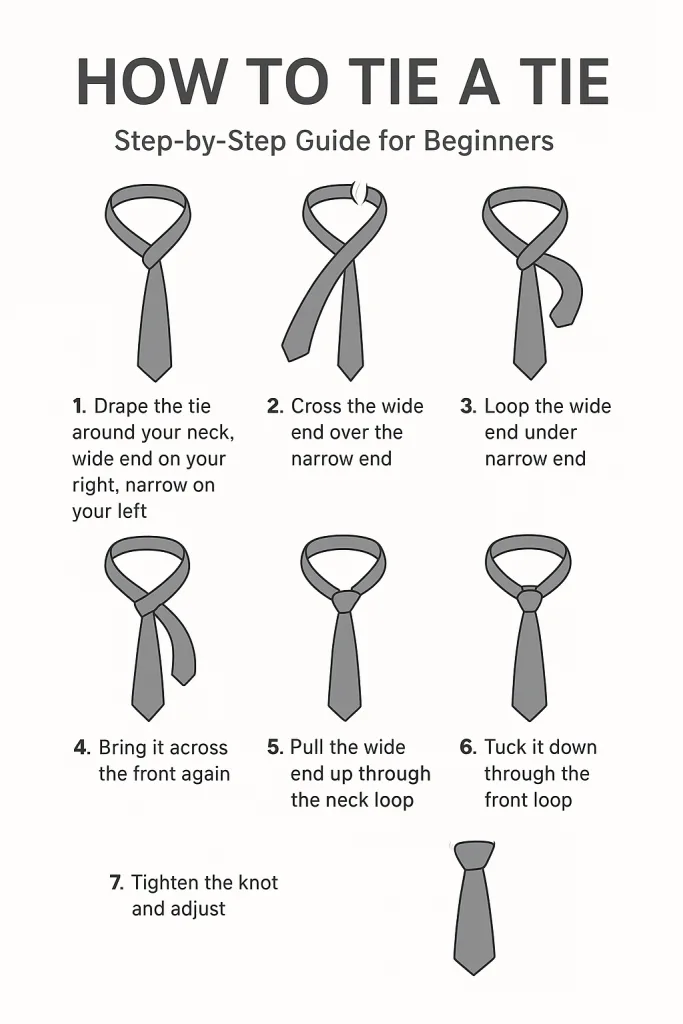 HOW TO TIE A TIE

Step-by-Step Guide for Beginners

1. Drape the tie around your neck, wide end on your right, narrow on your left

2. Cross the wide end over the narrow end

3. Loop the wide end under narrow end

4. Bring it across the front again

5. Pull the wide end up through the neck loop

6. Tuck it down through the front loop

7. Tighten the knot and adjust